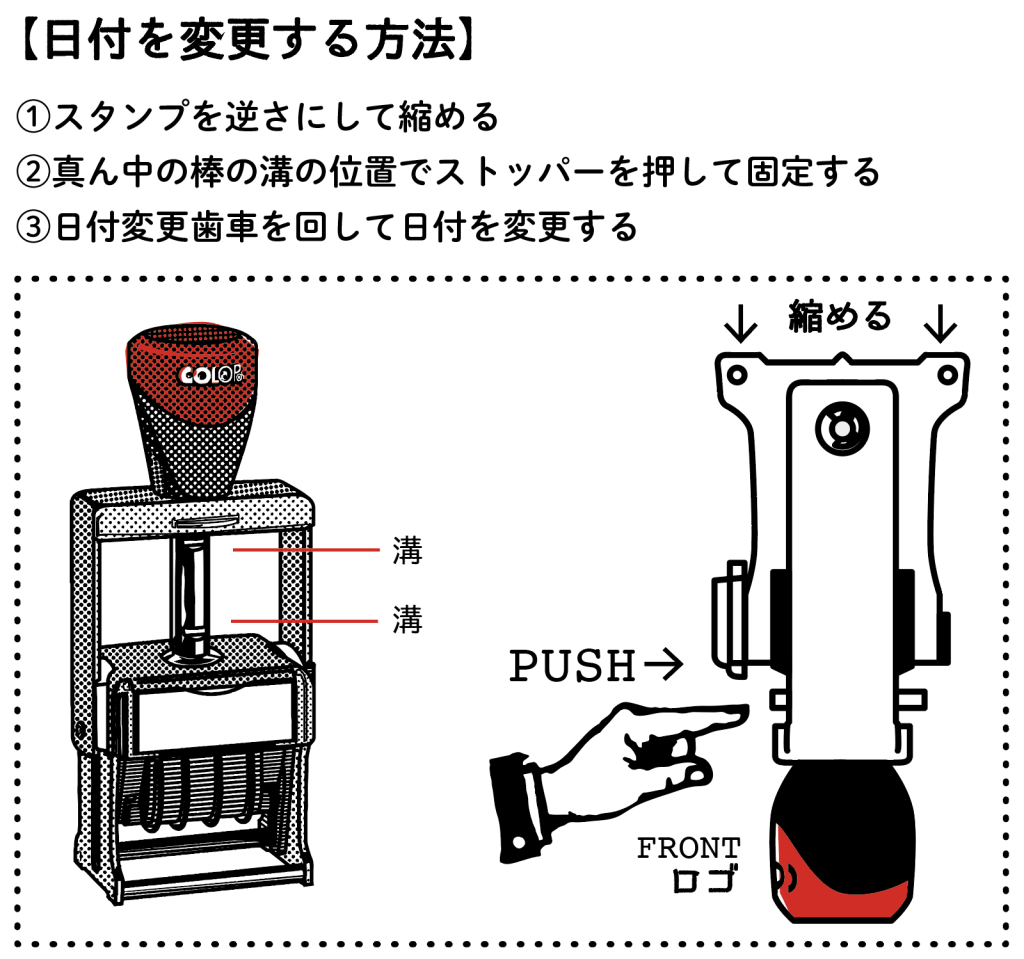 【日付を変更する方法】

①スタンプを逆さにして縮める

②真ん中の棒の溝の位置でストッパーを押して固定する

③日付変更歯車を回して日付を変更する

COLOP

溝

溝

↓ 縮める ↓

PUSH→

FRONT
ロゴ